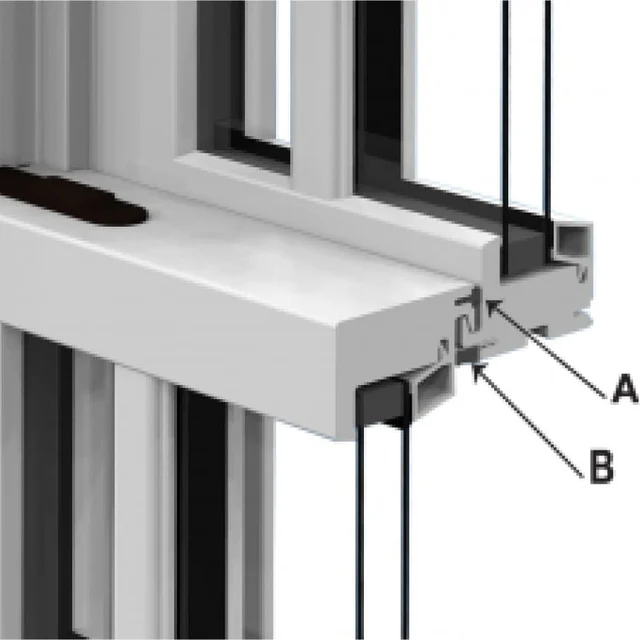 A

B